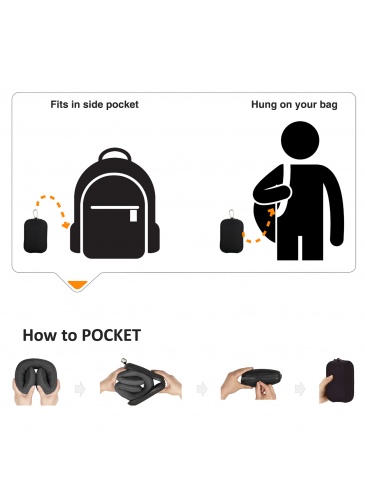 Fits in side pocket

Hung on your bag

How to POCKET